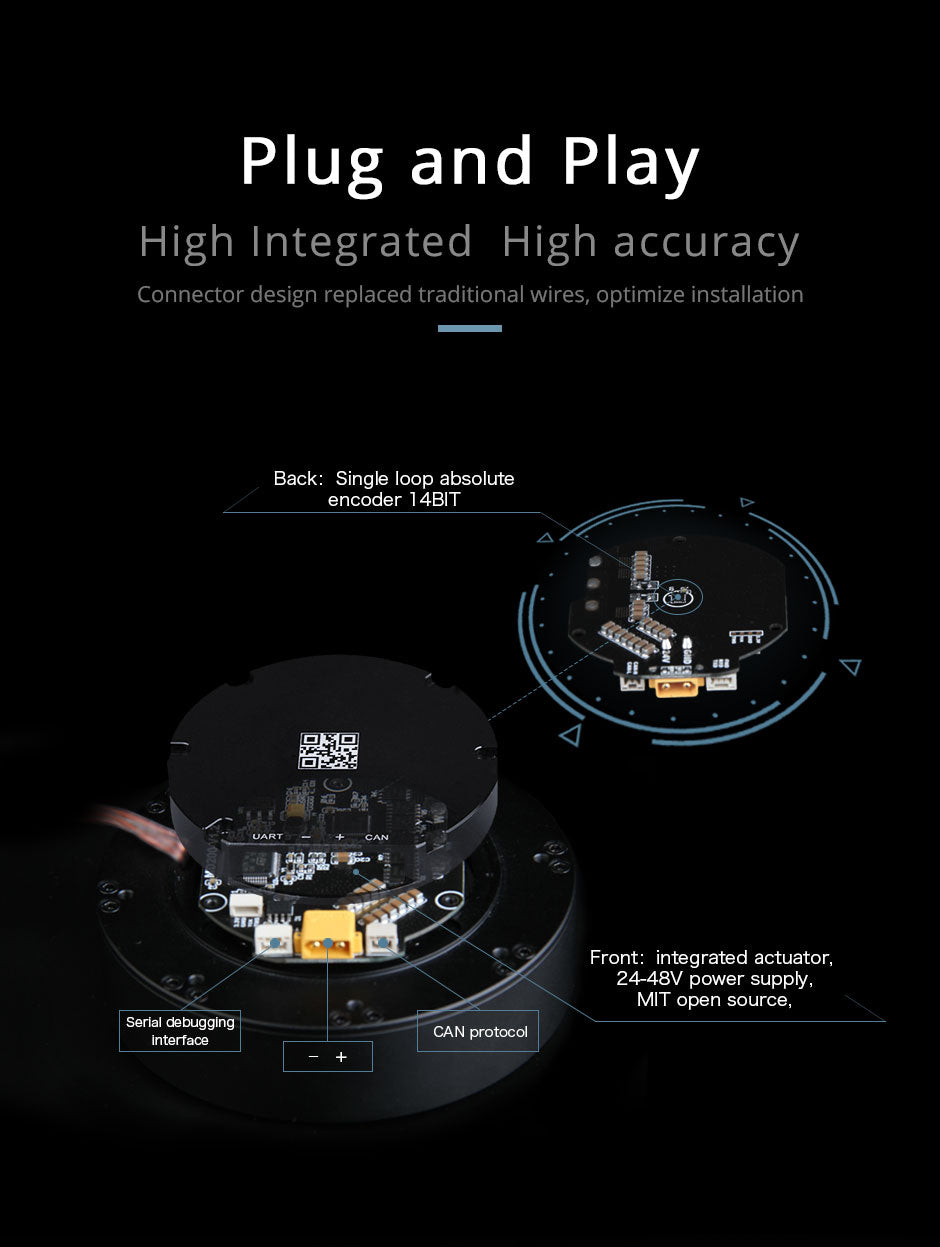 Plug and Play

High Integrated  High accuracy

Connector design replaced traditional wires, optimize installation

Back: Single loop absolute encoder 14BIT

UART − + CAN

Front: integrated actuator, 24-48V power supply, MIT open source,

Serial debugging interface

− +

CAN protocol